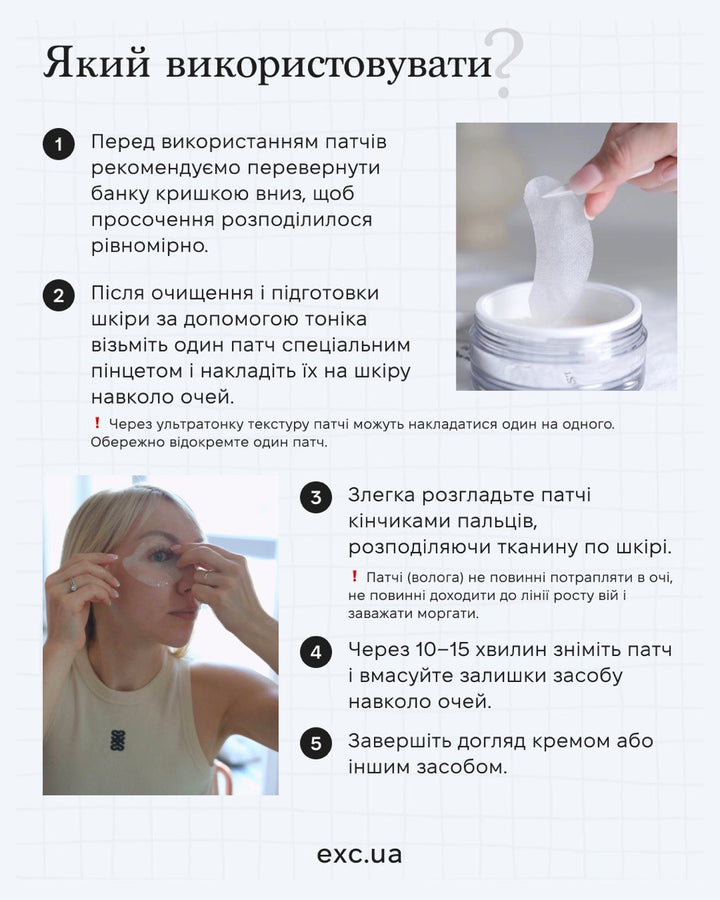 Який використовувати?

1 Перед використанням патчів рекомендуємо перевернути банку кришкою вниз, щоб просочення розподілилося рівномірно.

2 Після очищення і підготовки шкіри за допомогою тоніка візьміть один патч спеціальним пінцетом і накладіть їх на шкіру навколо очей.

❗ Через ультратонку текстуру патчі можуть накладатися один на одного. Обережно відокремте один патч.

3 Злегка розгладьте патчі кінчиками пальців, розподіляючи тканину по шкірі.

❗ Патчі (волога) не повинні потрапляти в очі, не повинні доходити до лінії росту вій і заважати моргати.

4 Через 10–15 хвилин зніміть патч і вмасуйте залишки засобу навколо очей.

5 Завершіть догляд кремом або іншим засобом.

exc.ua